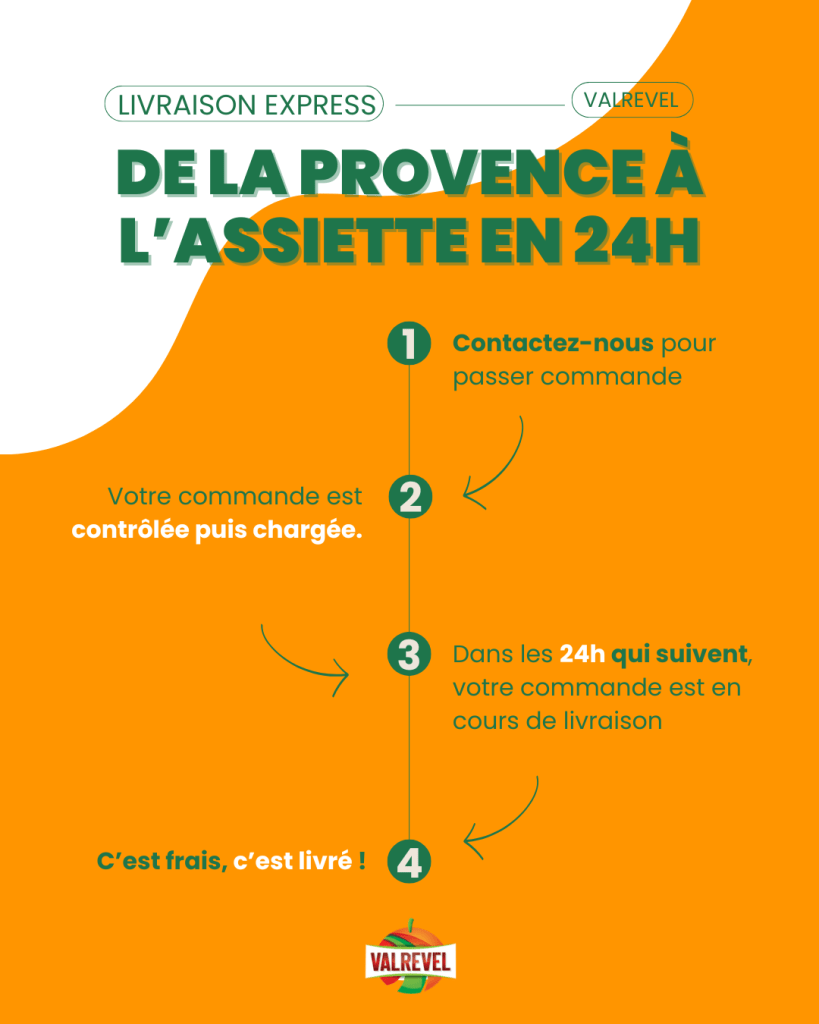 LIVRAISON EXPRESS

VALREVEL

DE LA PROVENCE À L'ASSIETTE EN 24H

1 Contactez-nous pour passer commande

2 Votre commande est contrôlée puis chargée.

3 Dans les 24h qui suivent, votre commande est en cours de livraison

4 C'est frais, c'est livré !

VALREVEL